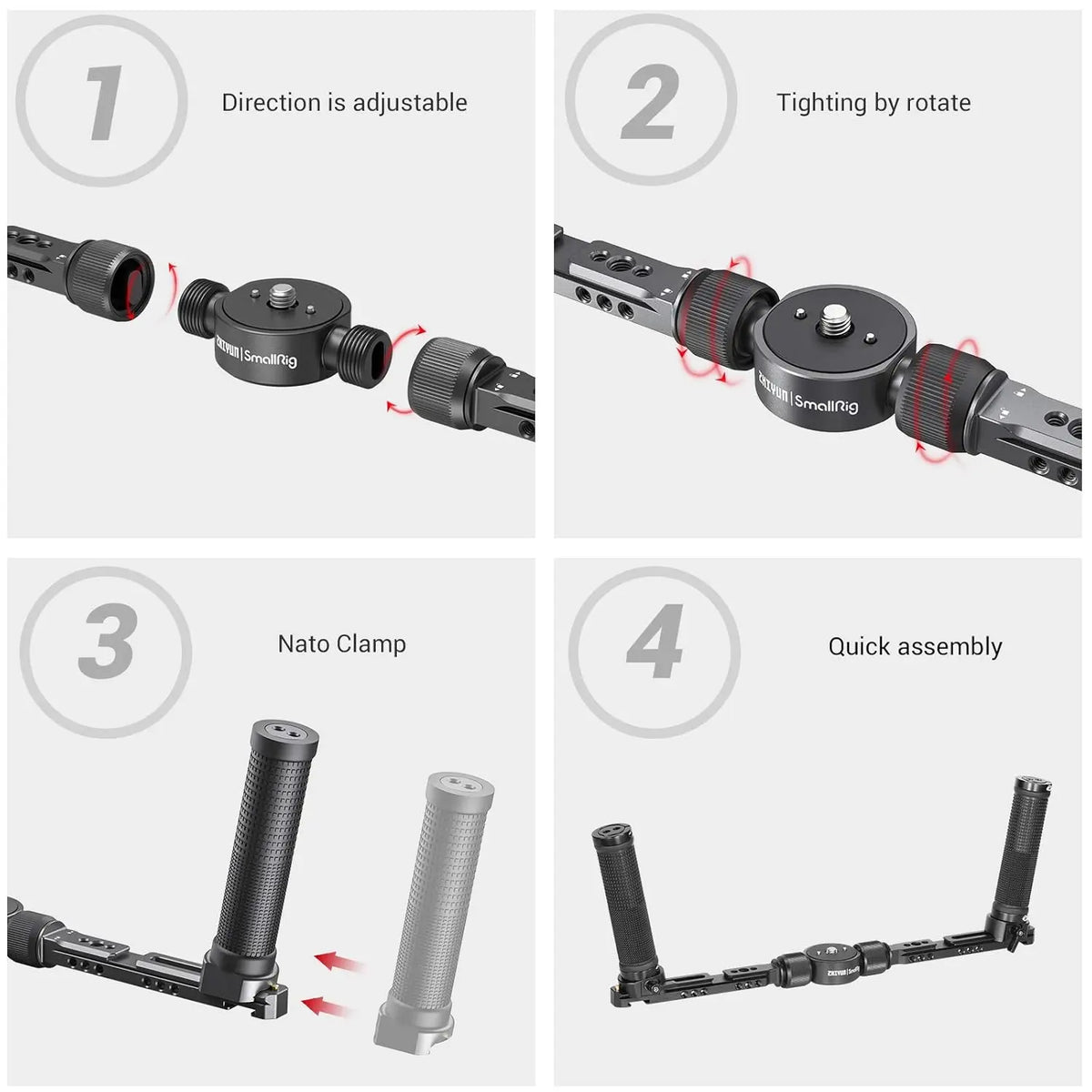 1

Direction is adjustable

ZHIYUN | SmallRig

2

Tighting by rotate

ZHIYUN | SmallRig

3

Nato Clamp

4

Quick assembly

ZHIYUN | SmallRig